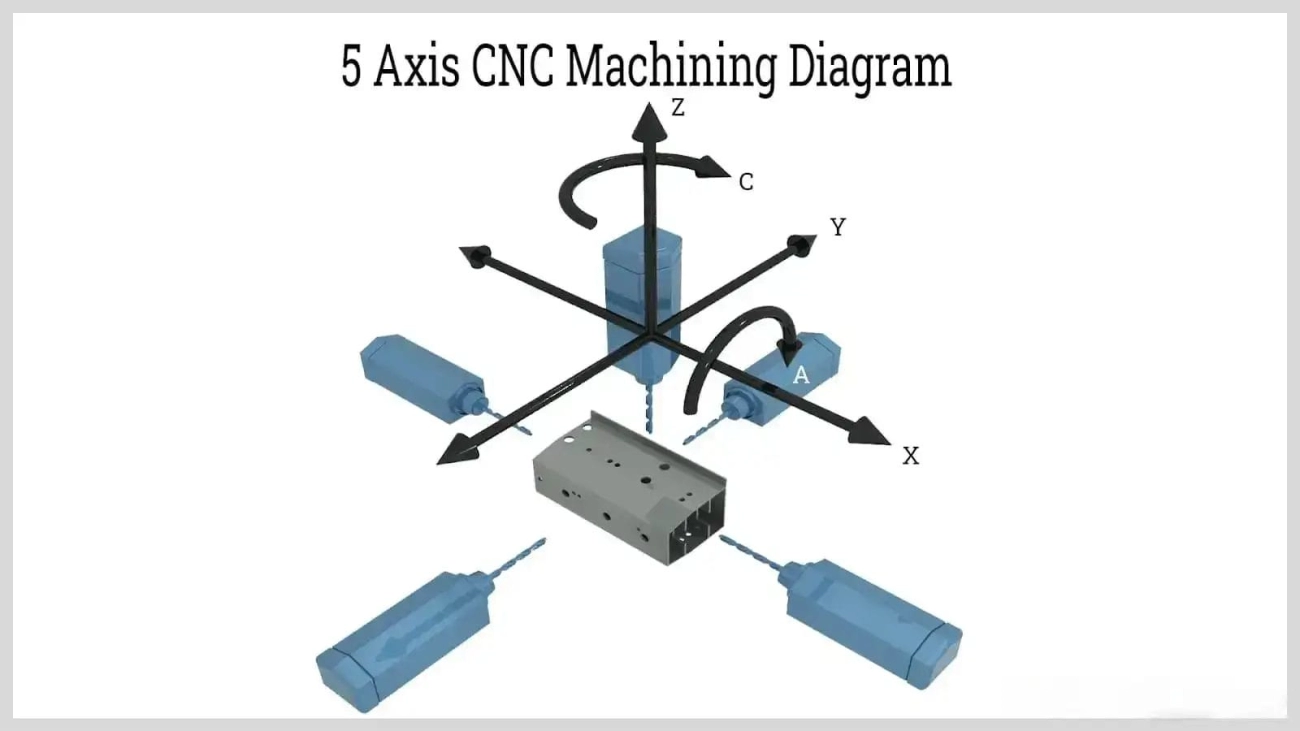 5 Axis CNC Machining Diagram

Z

C

Y

A

X